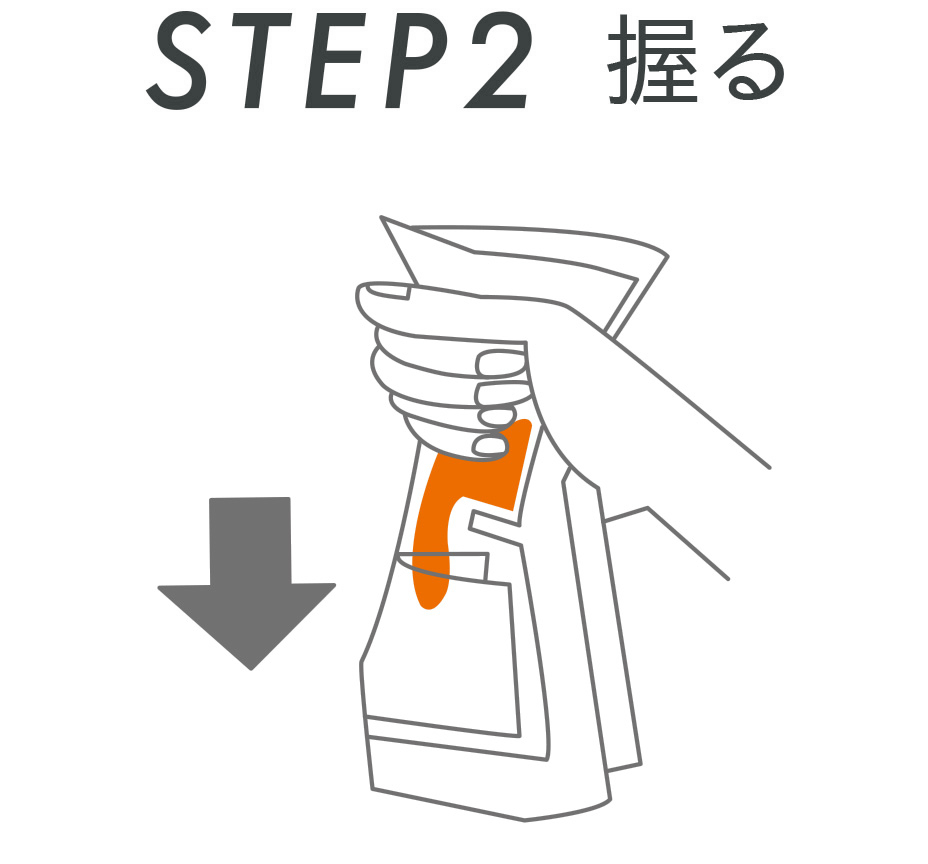 STEP2 握る